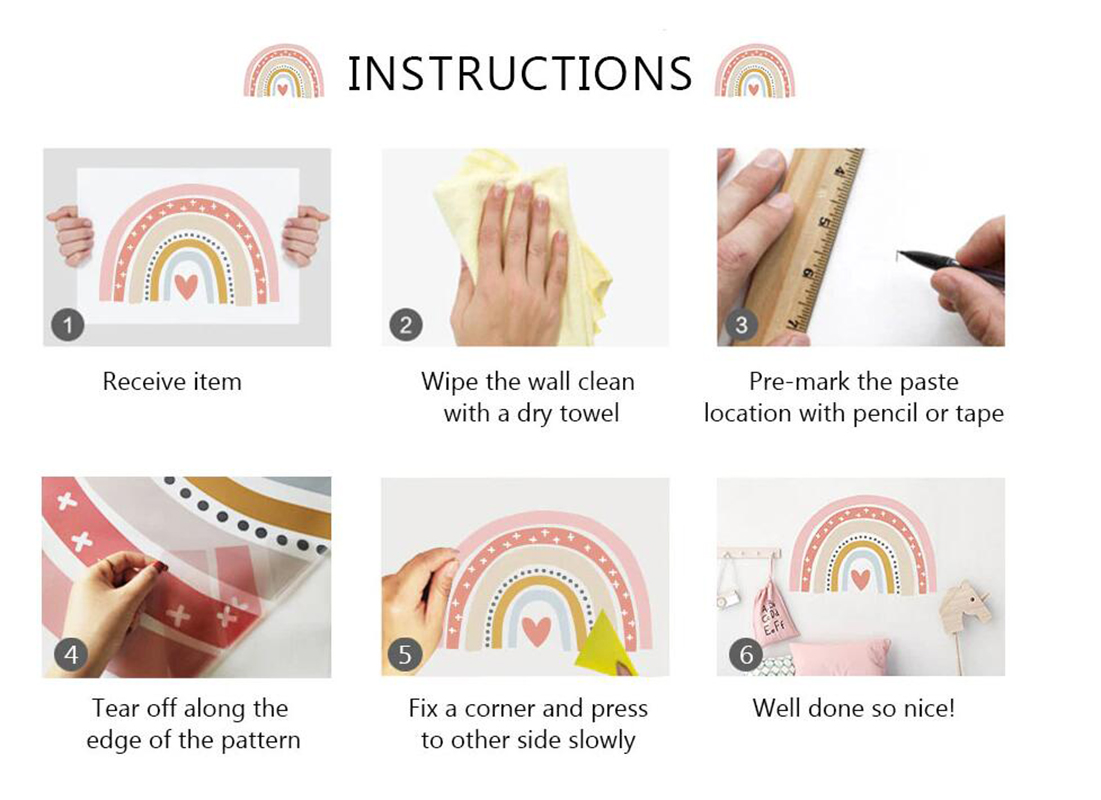 INSTRUCTIONS

1
Receive item

2
Wipe the wall clean with a dry towel

3
Pre-mark the paste location with pencil or tape

4
Tear off along the edge of the pattern

5
Fix a corner and press to other side slowly

6
Well done so nice!